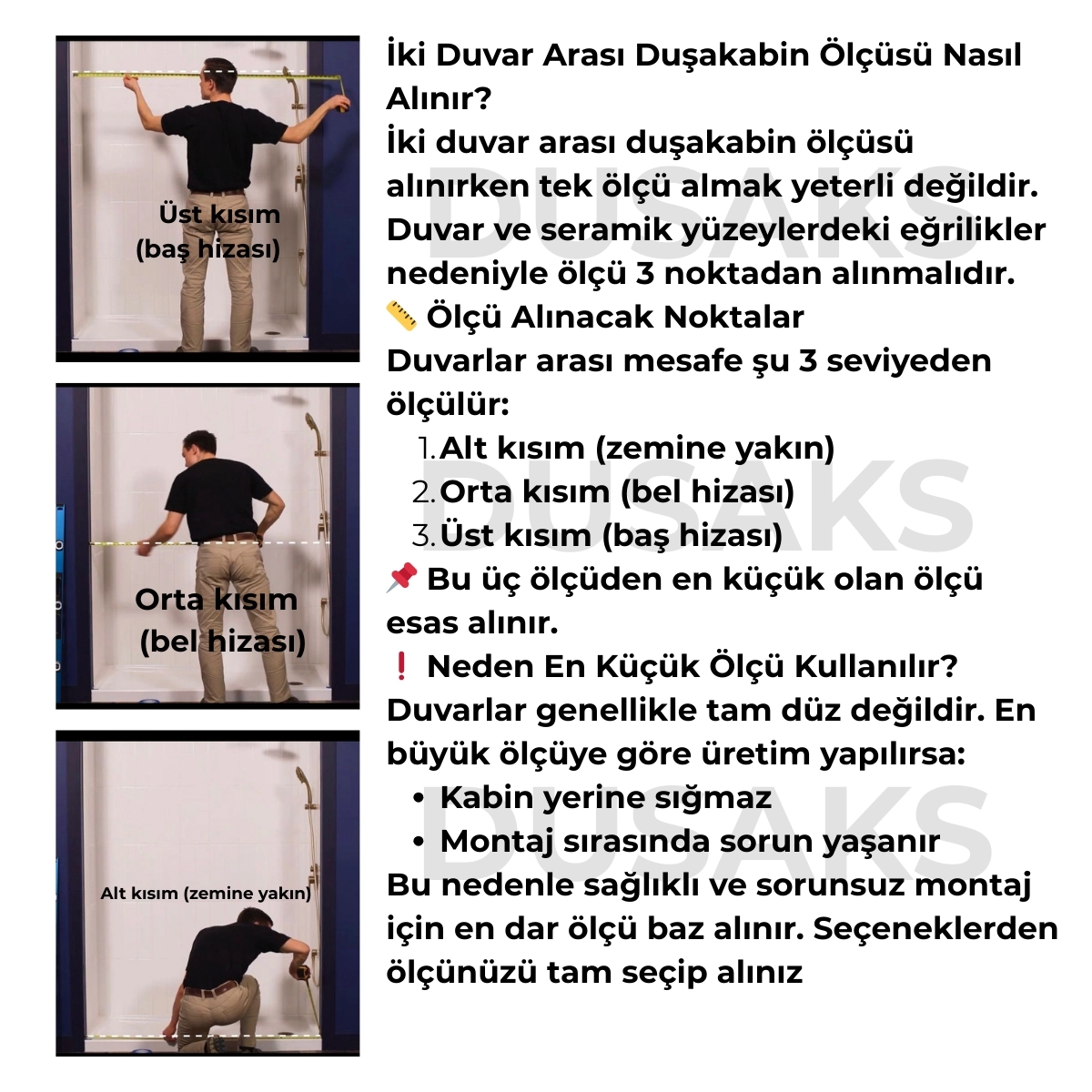 Üst kısım
(baş hizası)

Orta kısım
(bel hizası)

Alt kısım (zemine yakın)

İki Duvar Arası Duşakabin Ölçüsü Nasıl Alınır?
İki duvar arası duşakabin ölçüsü alınırken tek ölçü almak yeterli değildir. Duvar ve seramik yüzeylerdeki eğrilikler nedeniyle ölçü 3 noktadan alınmalıdır.
📏 Ölçü Alınacak Noktalar
Duvarlar arası mesafe şu 3 seviyeden ölçülür:
1. Alt kısım (zemine yakın)
2. Orta kısım (bel hizası)
3. Üst kısım (baş hizası)
📌 Bu üç ölçüden en küçük olan ölçü esas alınır.
❗ Neden En Küçük Ölçü Kullanılır?
Duvarlar genellikle tam düz değildir. En büyük ölçüye göre üretim yapılırsa:
• Kabin yerine sığmaz
• Montaj sırasında sorun yaşanır
Bu nedenle sağlıklı ve sorunsuz montaj için en dar ölçü baz alınır. Seçeneklerden ölçünüzü tam seçip alınız

DUSAKS
DUSAKS
DUSAKS